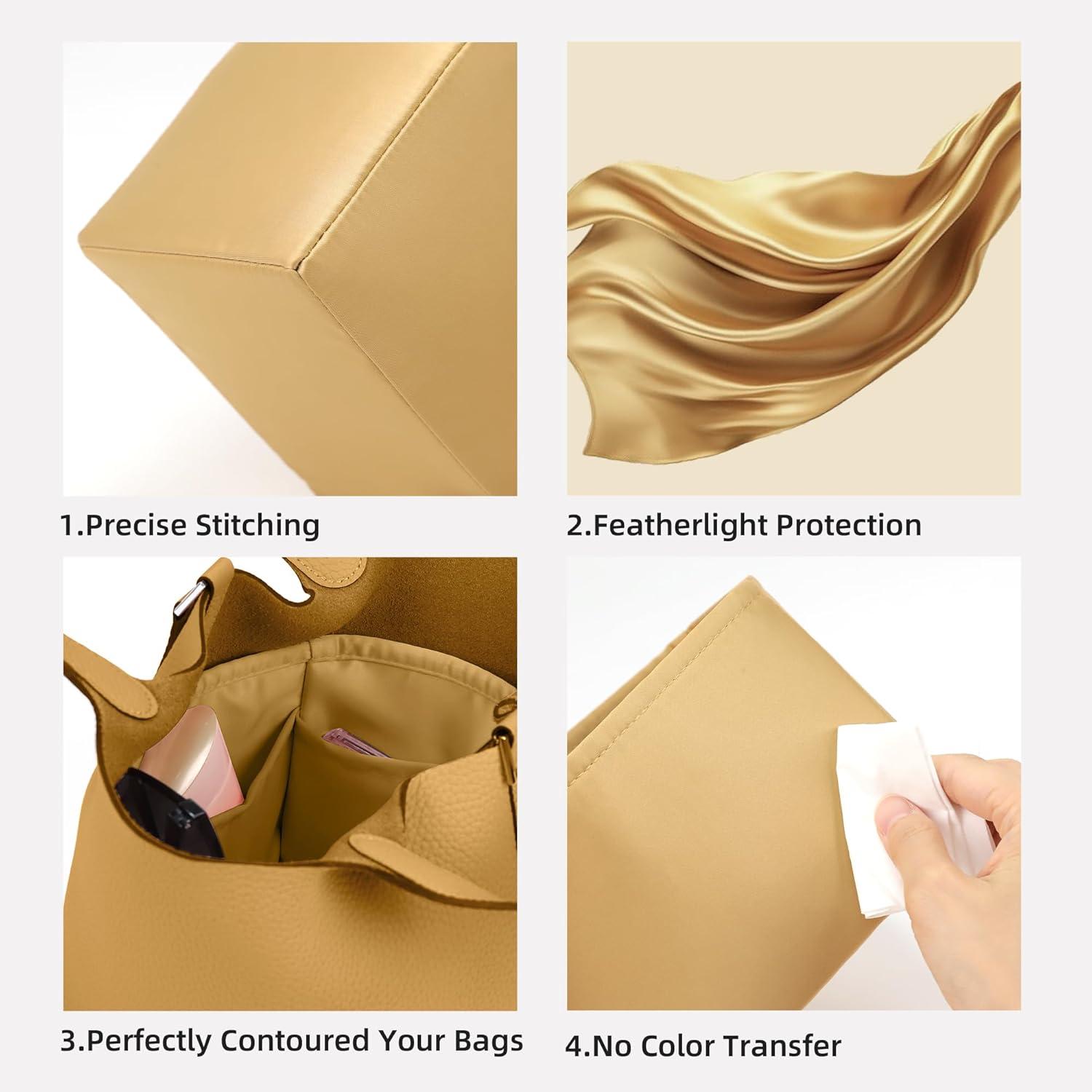 1.Precise Stitching

2.Featherlight Protection

3.Perfectly Contoured Your Bags

4.No Color Transfer