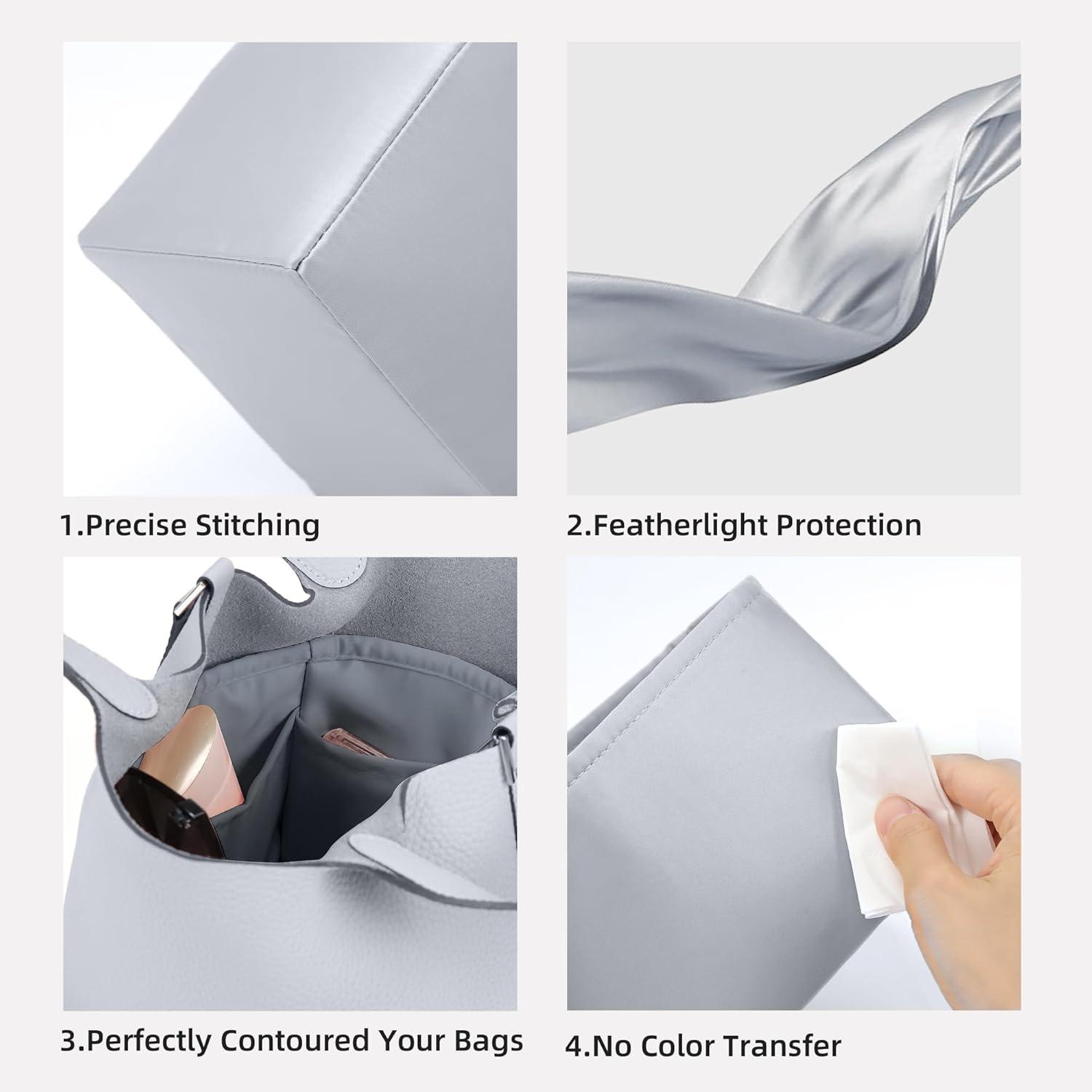 1.Precise Stitching

2.Featherlight Protection

3.Perfectly Contoured Your Bags

4.No Color Transfer