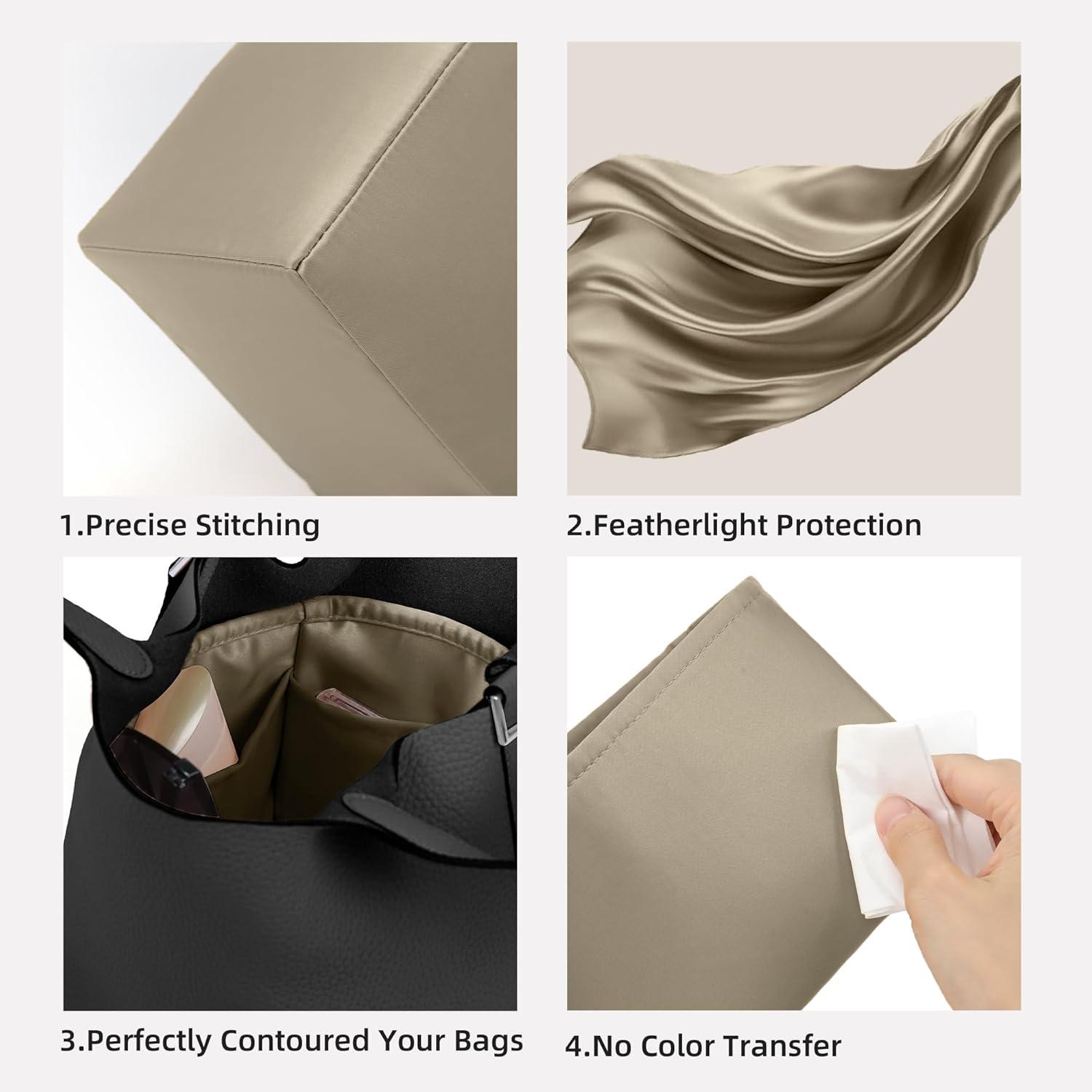 1.Precise Stitching

2.Featherlight Protection

3.Perfectly Contoured Your Bags

4.No Color Transfer