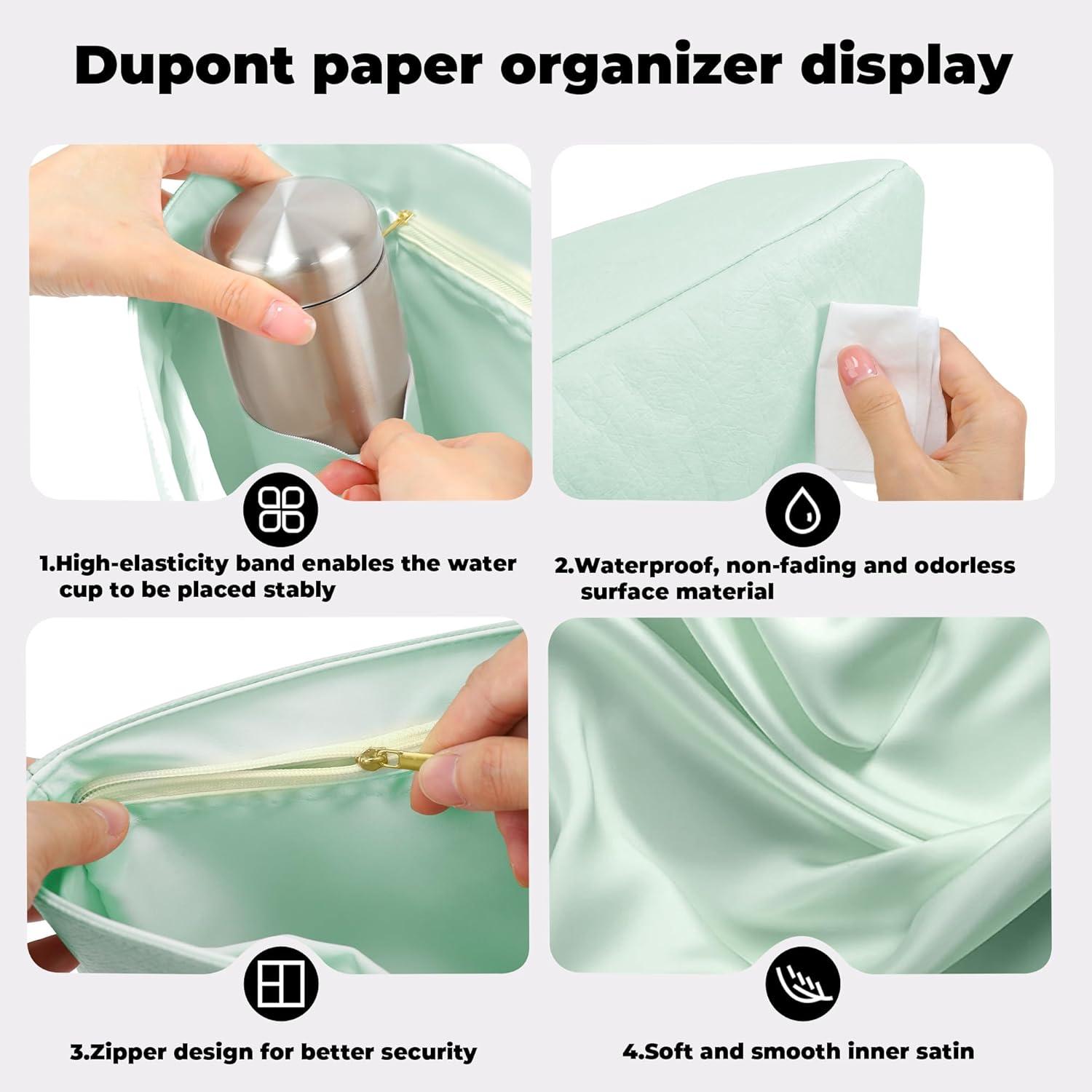 Dupont paper organizer display

1.High-elasticity band enables the water cup to be placed stably

2.Waterproof, non-fading and odorless surface material

3.Zipper design for better security

4.Soft and smooth inner satin