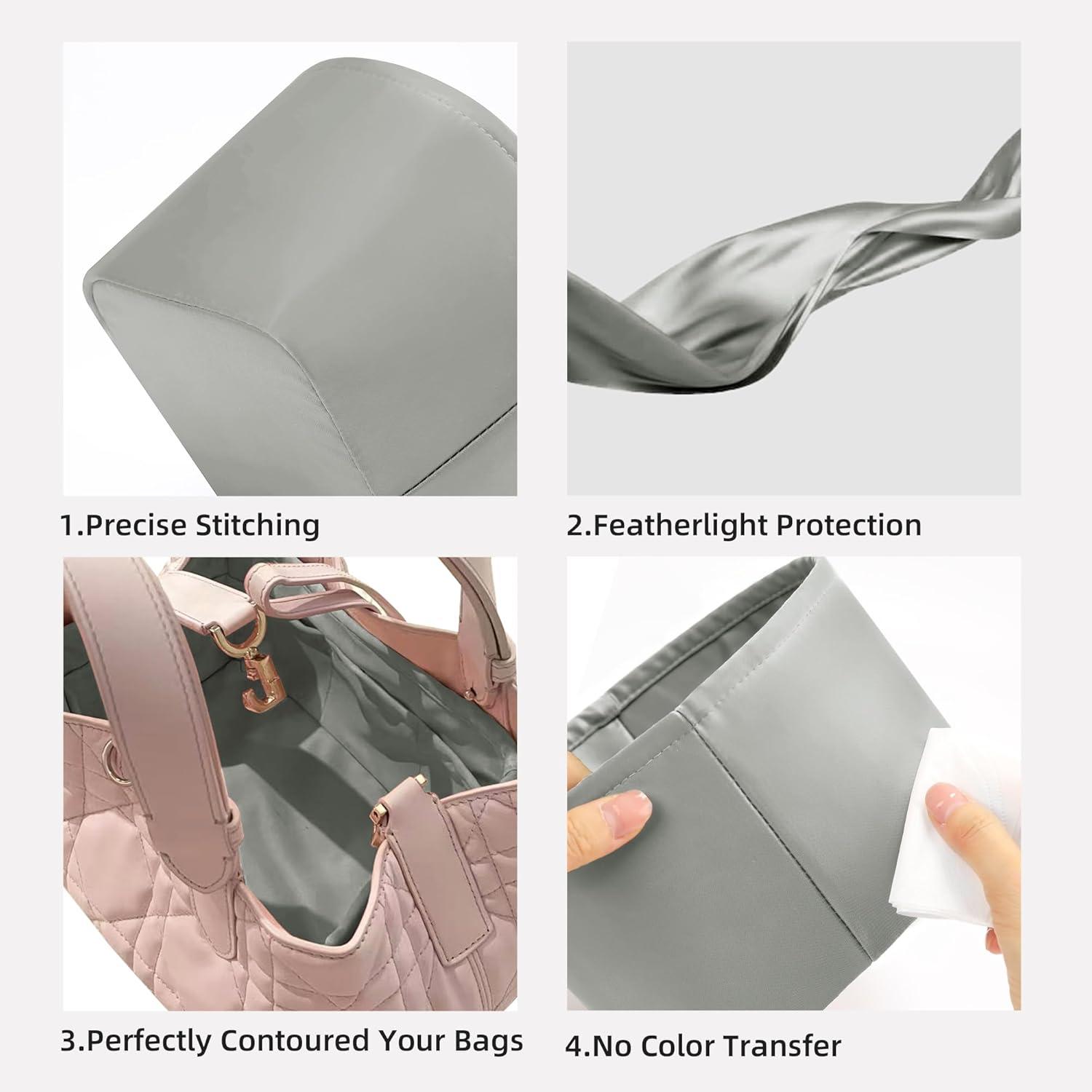 1.Precise Stitching

2.Featherlight Protection

3.Perfectly Contoured Your Bags

4.No Color Transfer