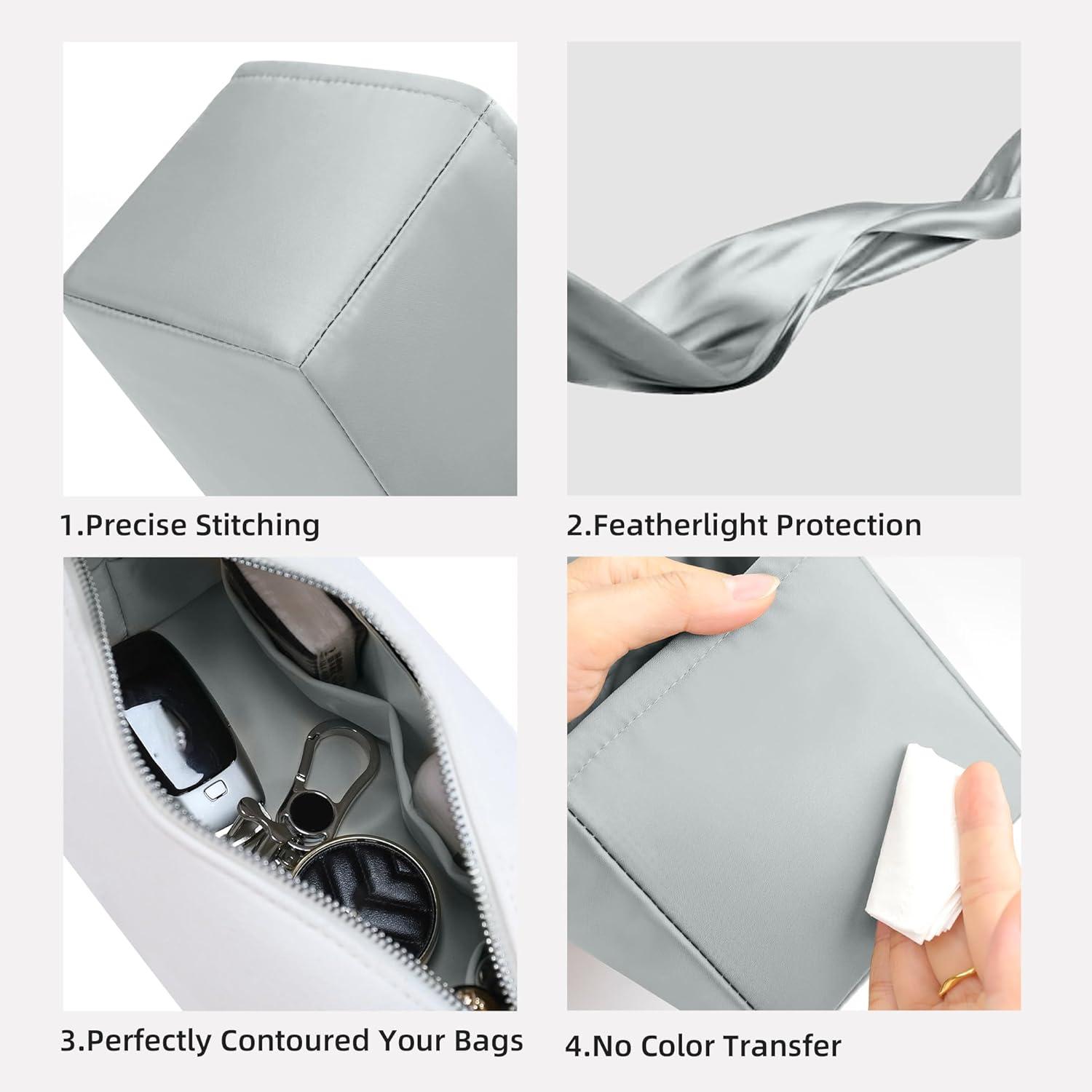 1.Precise Stitching

2.Featherlight Protection

3.Perfectly Contoured Your Bags

4.No Color Transfer