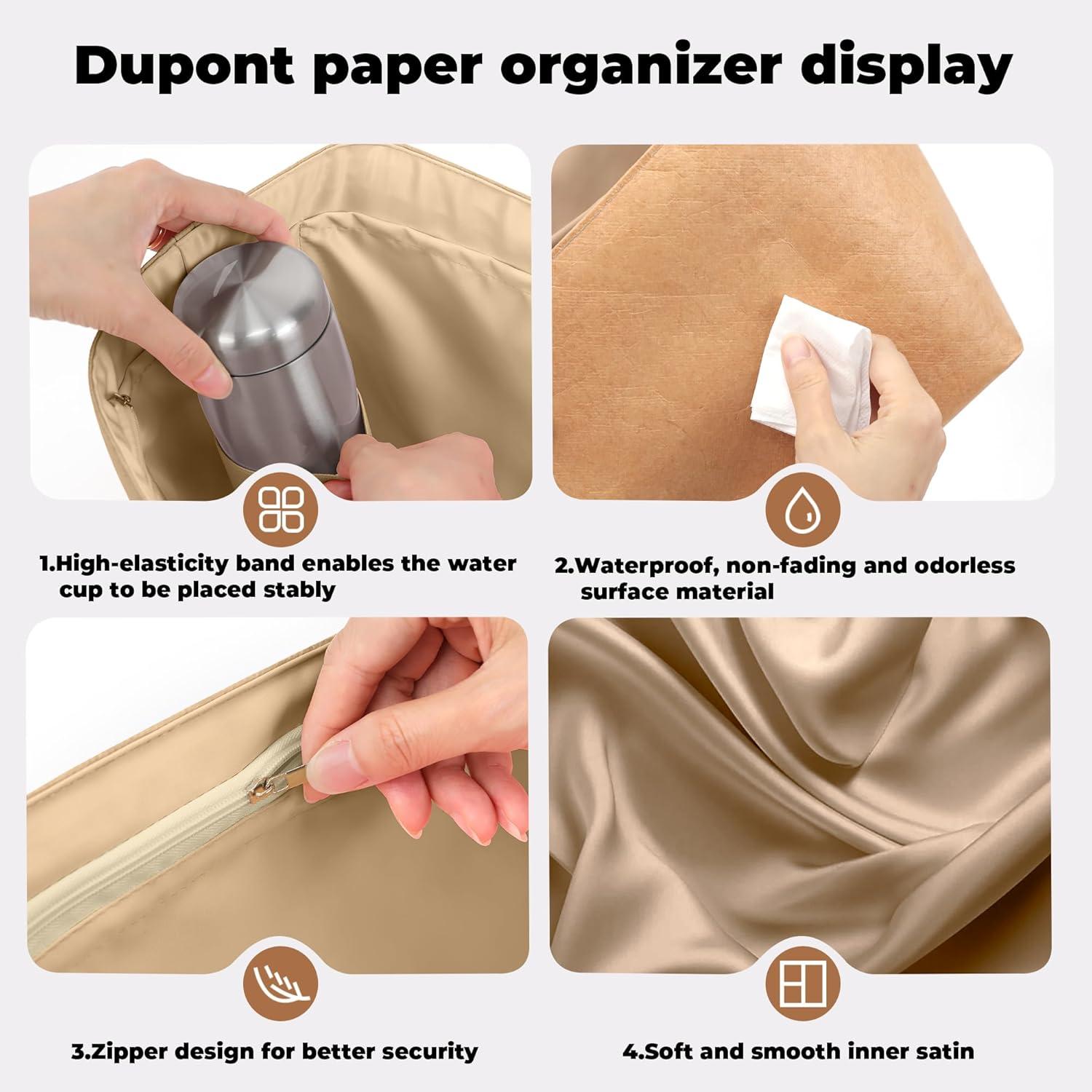 Dupont paper organizer display

1.High-elasticity band enables the water cup to be placed stably

2.Waterproof, non-fading and odorless surface material

3.Zipper design for better security

4.Soft and smooth inner satin