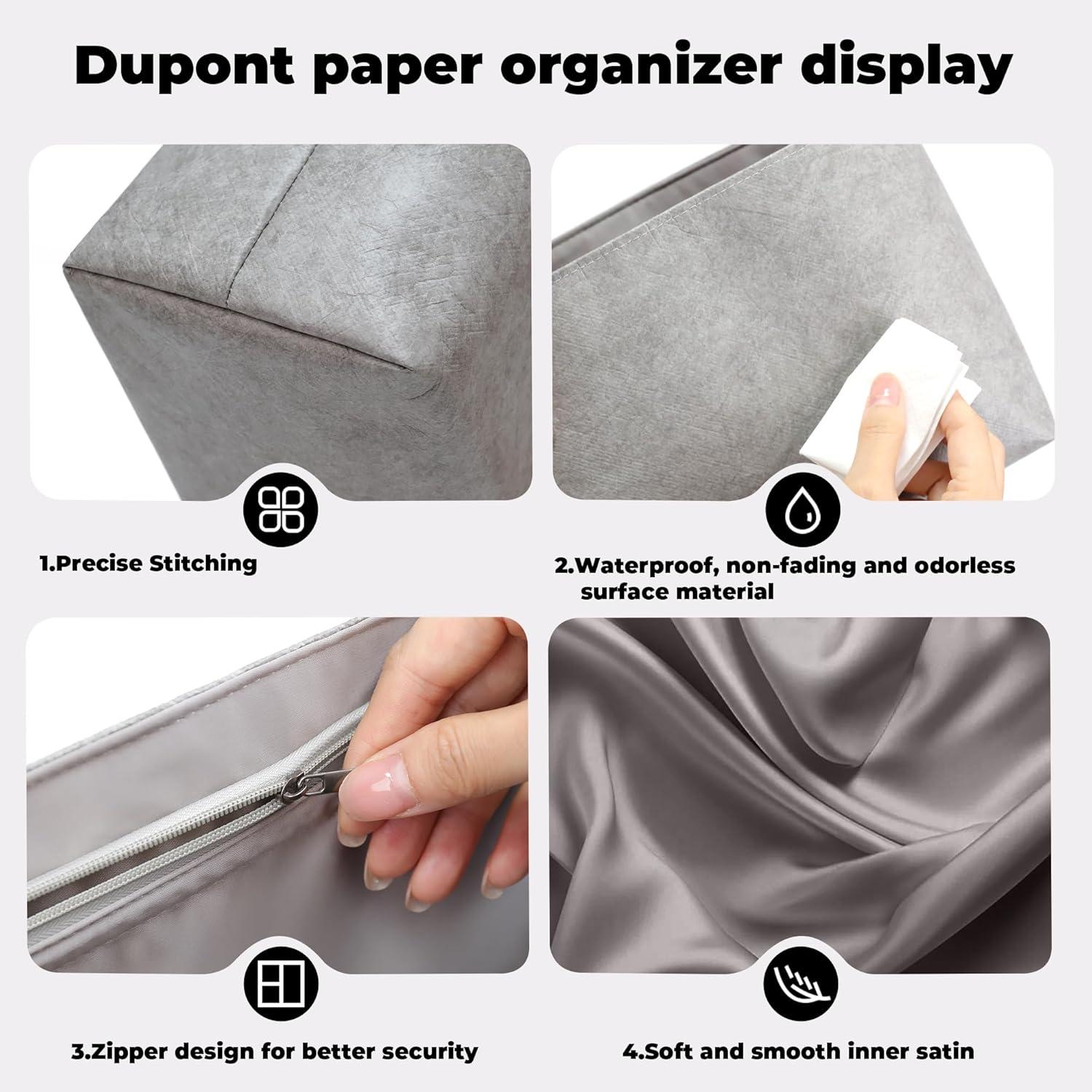 Dupont paper organizer display

1.Precise Stitching

2.Waterproof, non-fading and odorless surface material

3.Zipper design for better security

4.Soft and smooth inner satin