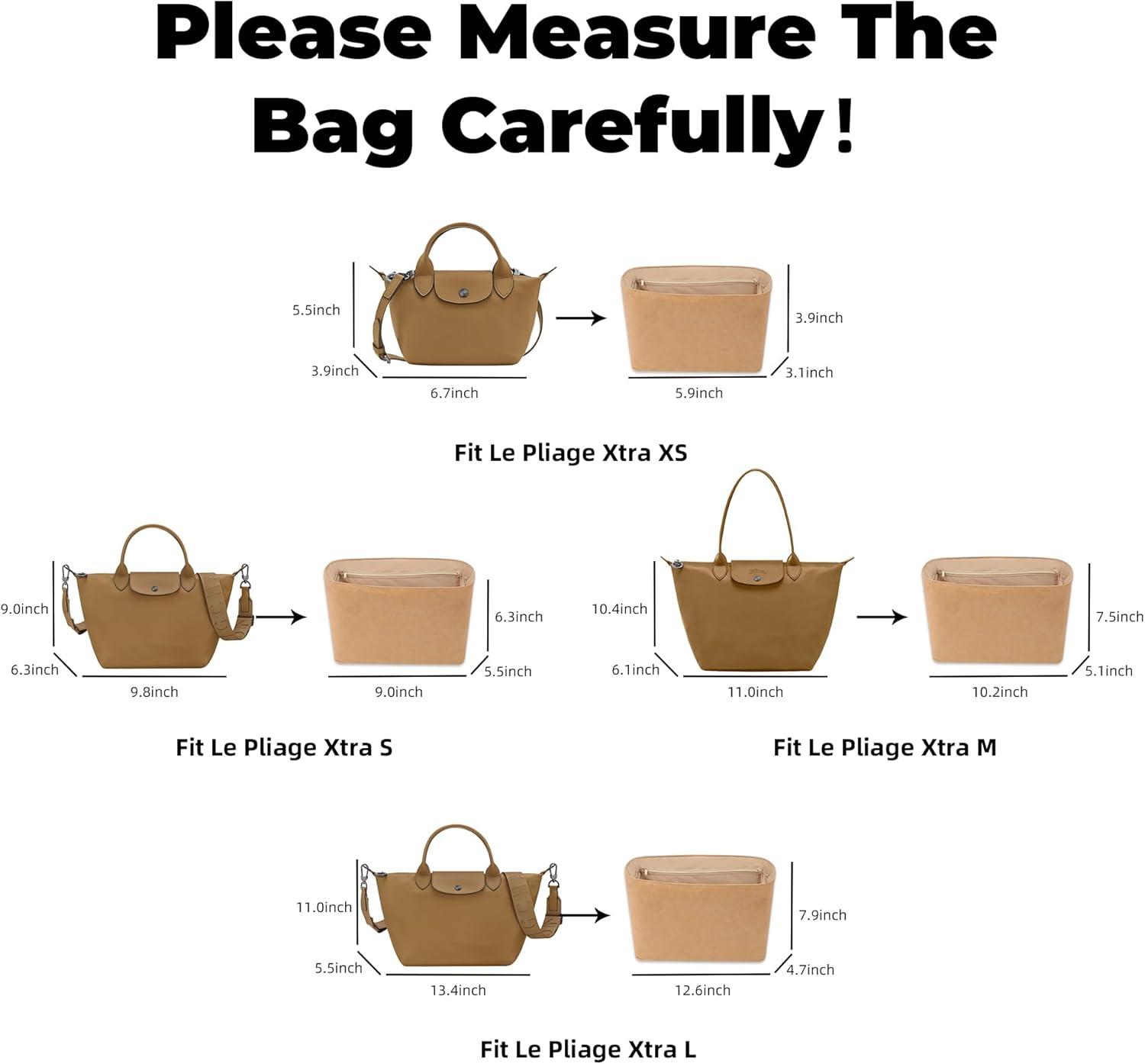 Please Measure The Bag Carefully!

5.5inch
3.9inch
6.7inch
3.9inch
3.1inch
5.9inch

Fit Le Pliage Xtra XS

9.0inch
6.3inch
9.8inch
6.3inch
5.5inch
9.0inch

Fit Le Pliage Xtra S

10.4inch
6.1inch
11.0inch
7.5inch
5.1inch
10.2inch

Fit Le Pliage Xtra M

11.0inch
5.5inch
13.4inch
7.9inch
4.7inch
12.6inch

Fit Le Pliage Xtra L