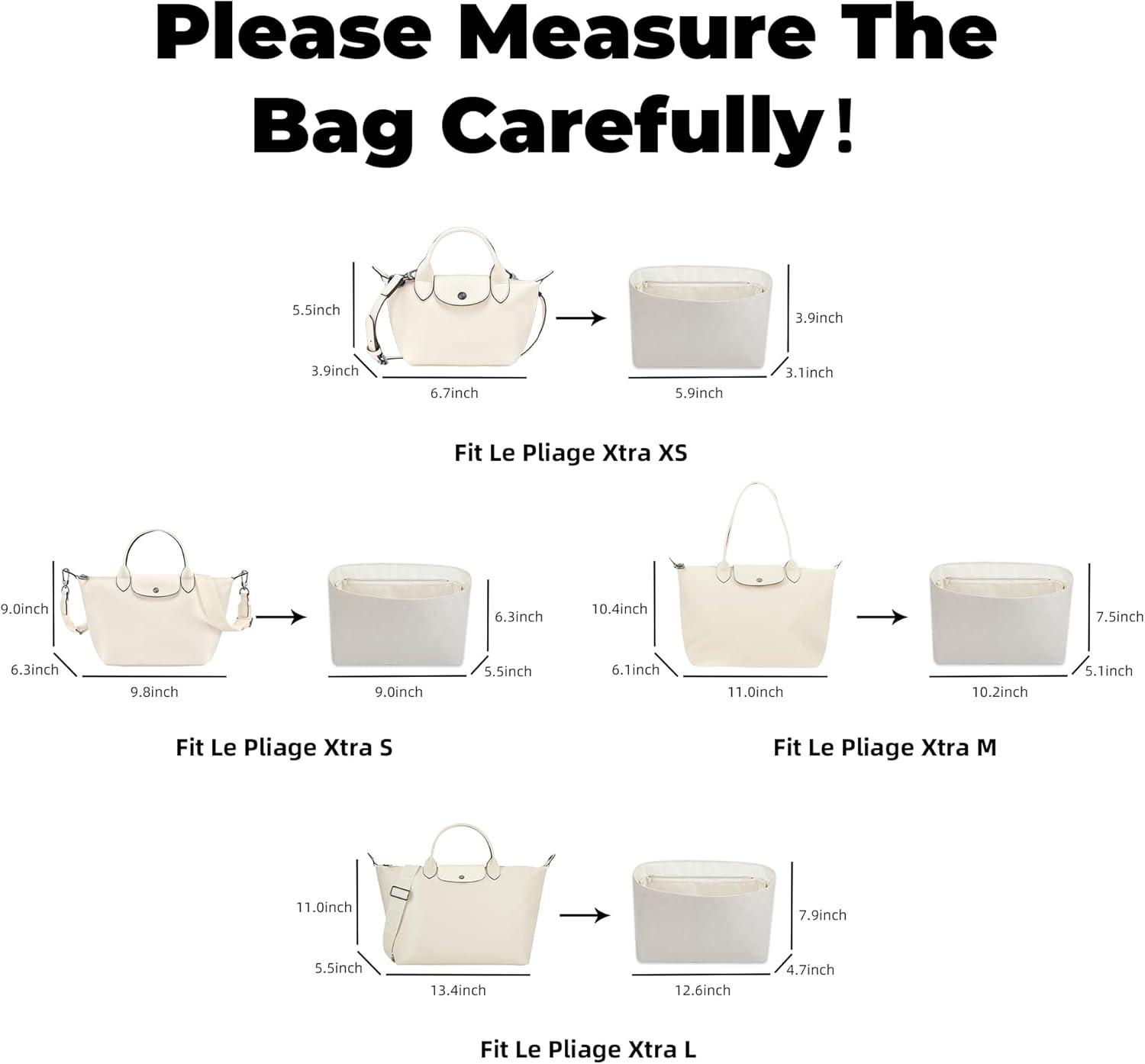 Please Measure The Bag Carefully!

5.5inch
3.9inch
6.7inch
3.9inch
3.1inch
5.9inch

Fit Le Pliage Xtra XS

9.0inch
6.3inch
9.8inch
6.3inch
5.5inch
9.0inch

Fit Le Pliage Xtra S

10.4inch
6.1inch
11.0inch
7.5inch
5.1inch
10.2inch

Fit Le Pliage Xtra M

11.0inch
5.5inch
13.4inch
7.9inch
4.7inch
12.6inch

Fit Le Pliage Xtra L