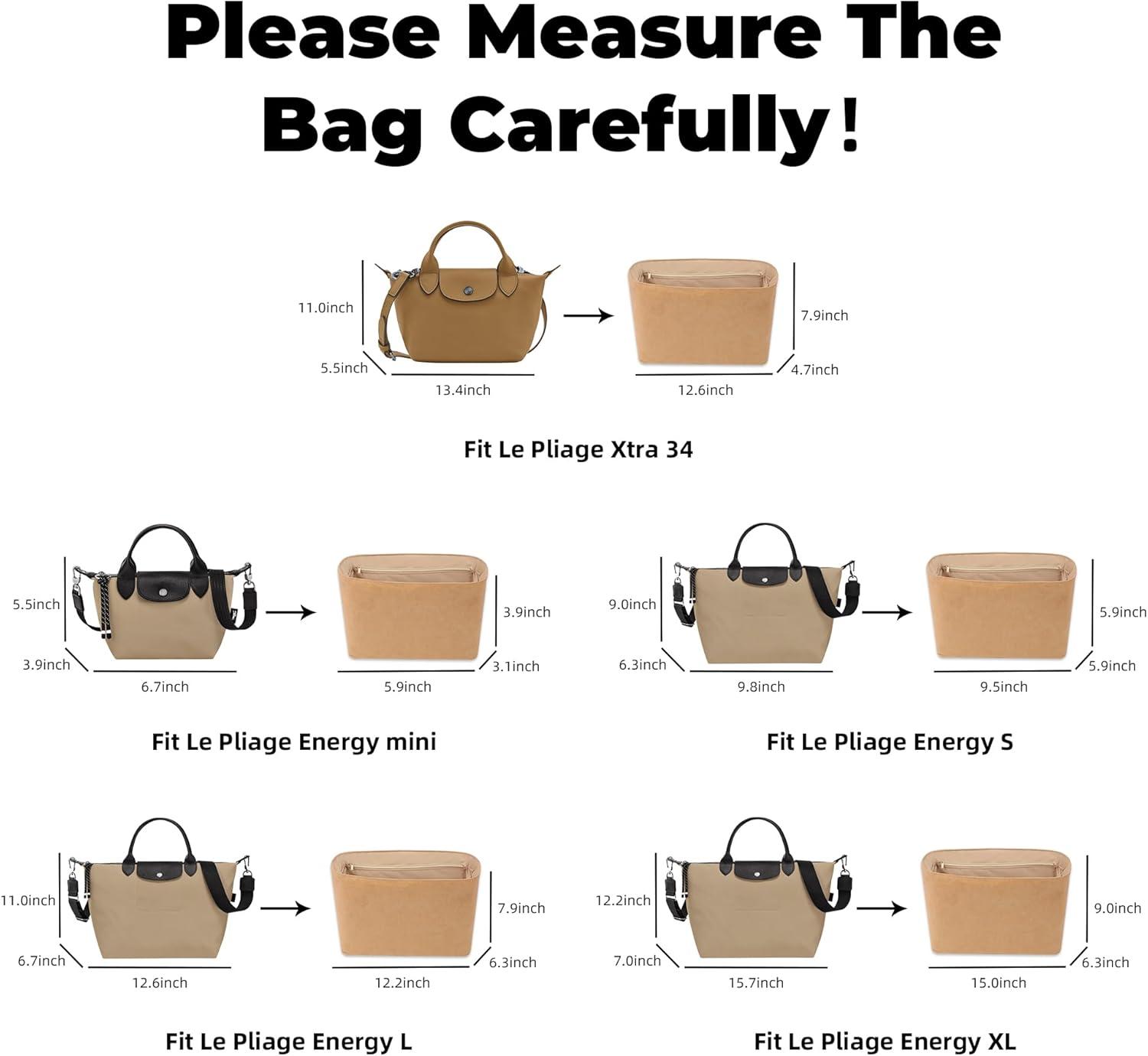 Please Measure The Bag Carefully!

11.0inch
5.5inch
13.4inch
7.9inch
4.7inch
12.6inch

Fit Le Pliage Xtra 34

5.5inch
3.9inch
6.7inch
3.9inch
3.1inch
5.9inch

Fit Le Pliage Energy mini

9.0inch
6.3inch
9.8inch
5.9inch
5.9inch
9.5inch

Fit Le Pliage Energy S

11.0inch
6.7inch
12.6inch
7.9inch
6.3inch
12.2inch

Fit Le Pliage Energy L

12.2inch
7.0inch
15.7inch
9.0inch
6.3inch
15.0inch

Fit Le Pliage Energy XL