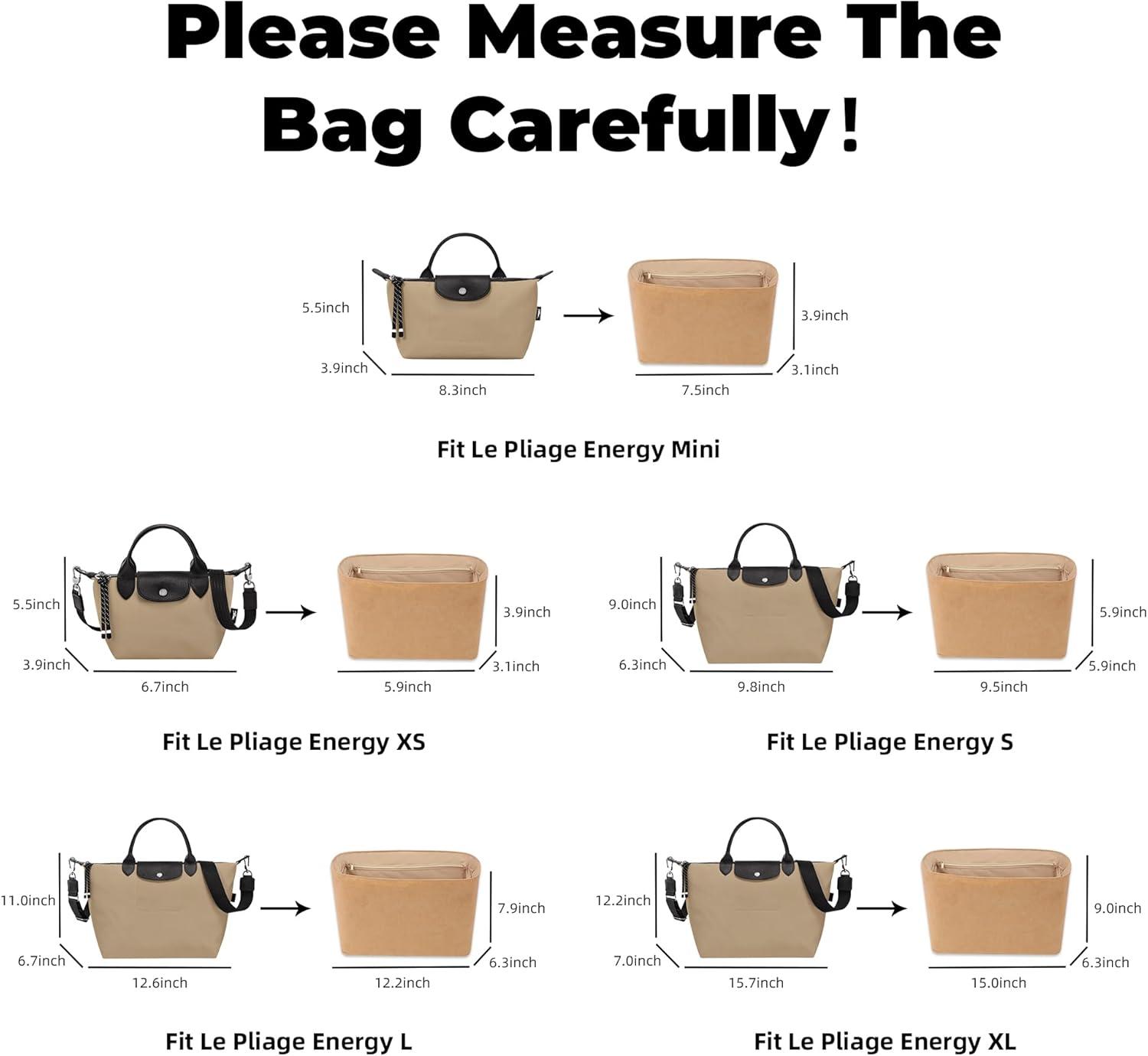 Please Measure The Bag Carefully!

5.5inch
3.9inch
8.3inch
3.9inch
3.1inch
7.5inch

Fit Le Pliage Energy Mini

5.5inch
3.9inch
6.7inch
3.9inch
3.1inch
5.9inch

Fit Le Pliage Energy XS

9.0inch
6.3inch
9.8inch
5.9inch
5.9inch
9.5inch

Fit Le Pliage Energy S

11.0inch
6.7inch
12.6inch
7.9inch
6.3inch
12.2inch

Fit Le Pliage Energy L

12.2inch
7.0inch
15.7inch
9.0inch
6.3inch
15.0inch

Fit Le Pliage Energy XL