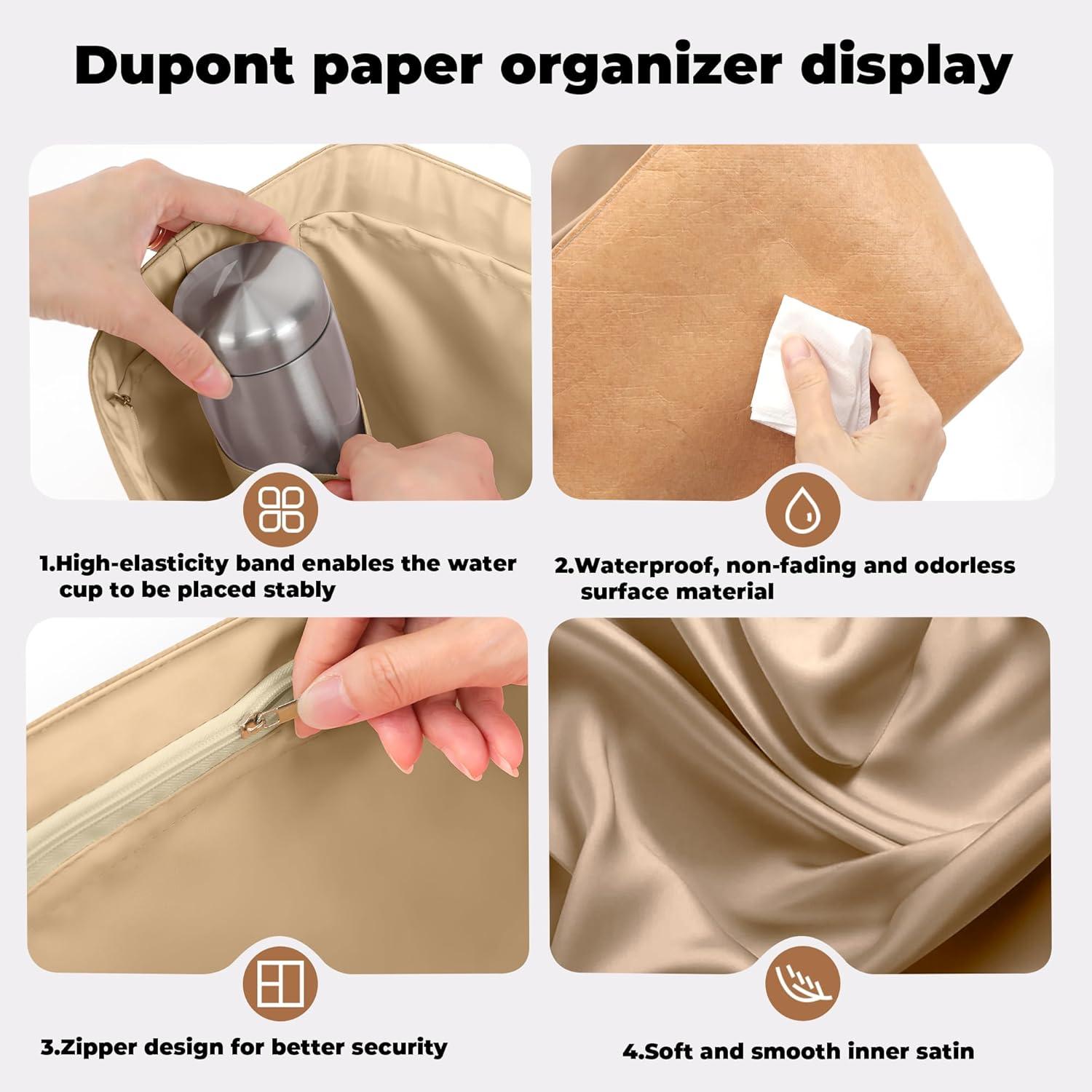 Dupont paper organizer display

1.High-elasticity band enables the water cup to be placed stably

2.Waterproof, non-fading and odorless surface material

3.Zipper design for better security

4.Soft and smooth inner satin