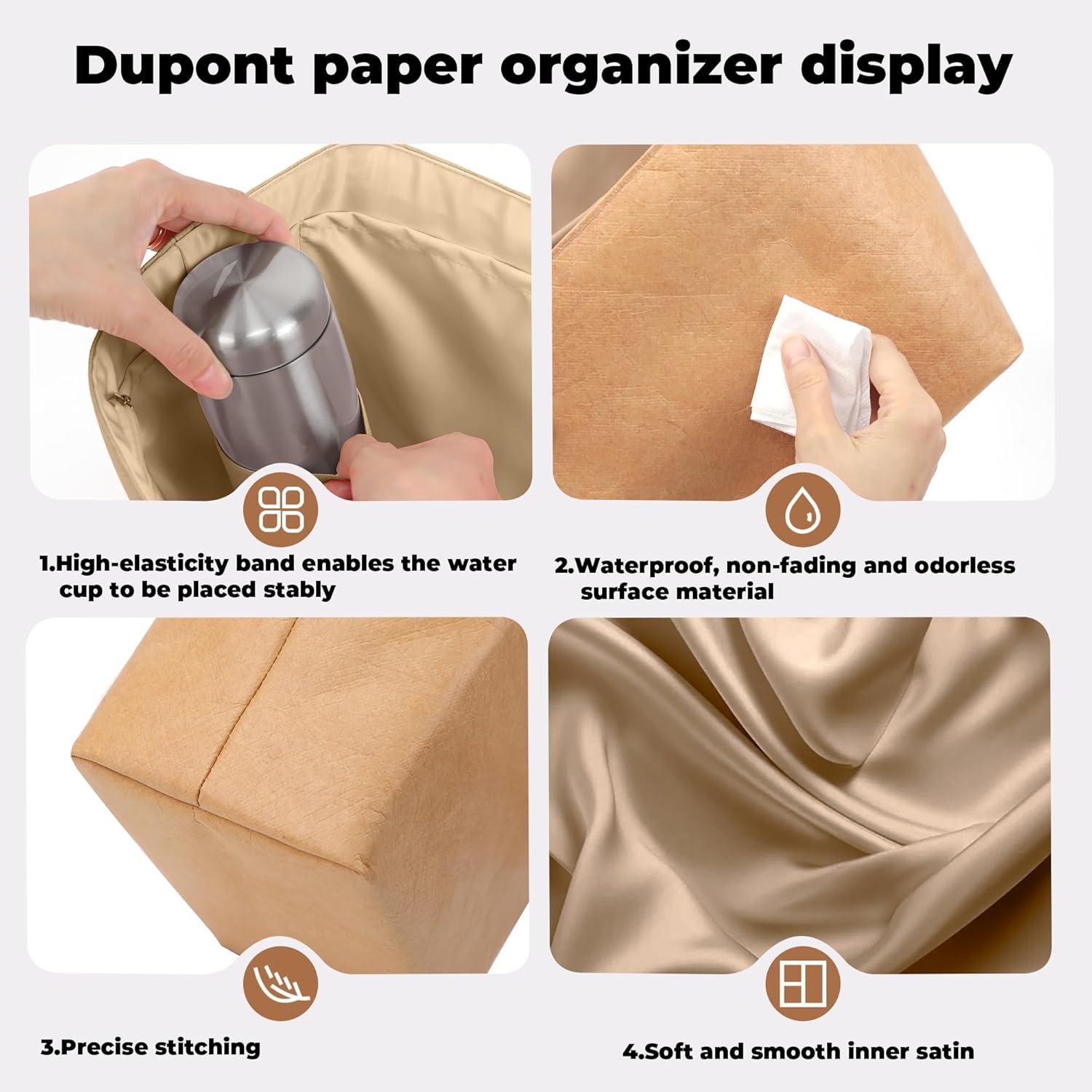 Dupont paper organizer display

1.High-elasticity band enables the water cup to be placed stably

2.Waterproof, non-fading and odorless surface material

3.Precise stitching

4.Soft and smooth inner satin