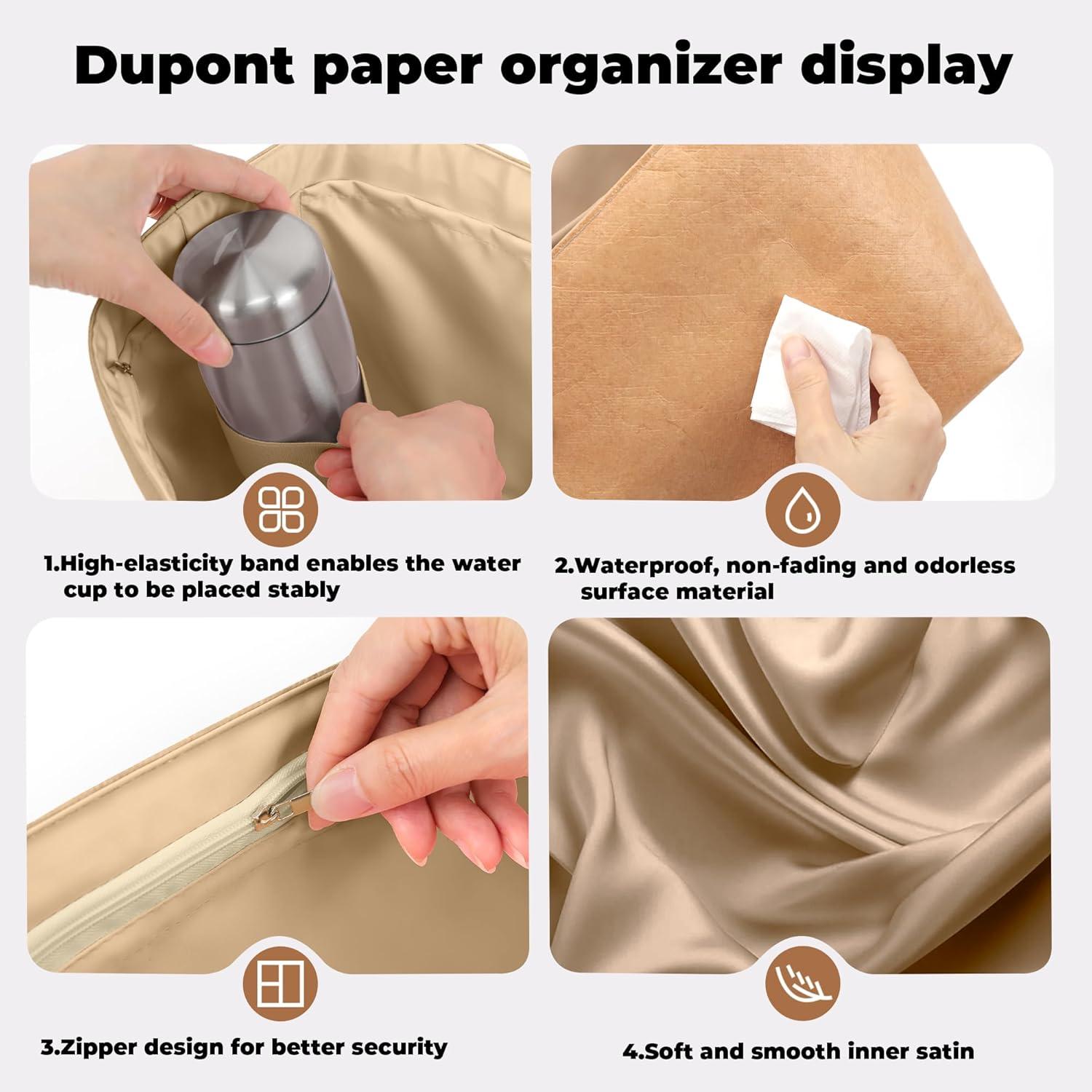 Dupont paper organizer display

1.High-elasticity band enables the water cup to be placed stably

2.Waterproof, non-fading and odorless surface material

3.Zipper design for better security

4.Soft and smooth inner satin